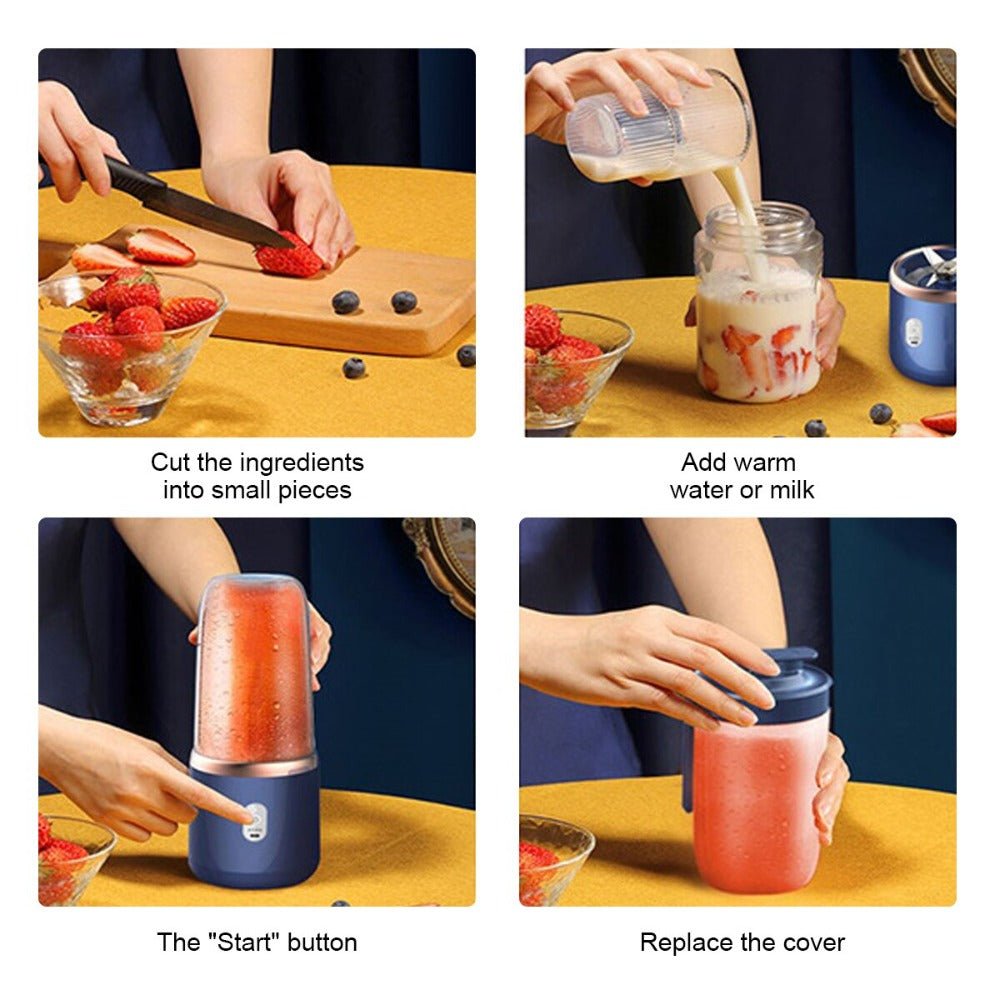 Cut the ingredients into small pieces

Add warm water or milk

The "Start" button

Replace the cover